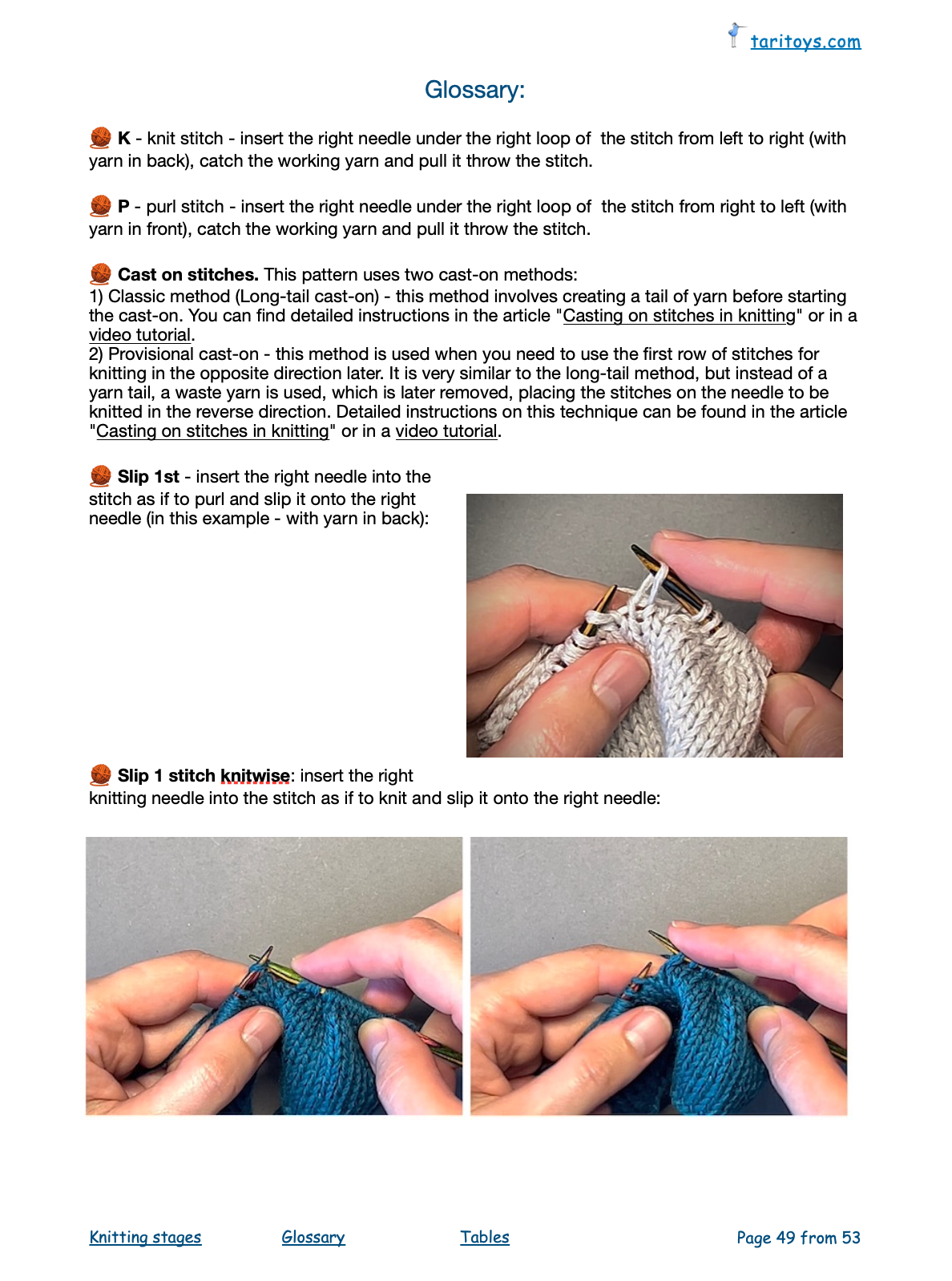 taritoys.com

Glossary:

K - knit stitch - insert the right needle under the right loop of the stitch from left to right (with yarn in back), catch the working yarn and pull it throw the stitch.

P - purl stitch - insert the right needle under the right loop of the stitch from right to left (with yarn in front), catch the working yarn and pull it throw the stitch.

Cast on stitches. This pattern uses two cast-on methods:
1) Classic method (Long-tail cast-on) - this method involves creating a tail of yarn before starting the cast-on. You can find detailed instructions in the article "Casting on stitches in knitting" or in a video tutorial.
2) Provisional cast-on - this method is used when you need to use the first row of stitches for knitting in the opposite direction later. It is very similar to the long-tail method, but instead of a yarn tail, a waste yarn is used, which is later removed, placing the stitches on the needle to be knitted in the reverse direction. Detailed instructions on this technique can be found in the article "Casting on stitches in knitting" or in a video tutorial.

Slip 1st - insert the right needle into the stitch as if to purl and slip it onto the right needle (in this example - with yarn in back):

Slip 1 stitch knitwise: insert the right knitting needle into the stitch as if to knit and slip it onto the right needle:

Knitting stages Glossary Tables Page 49 from 53