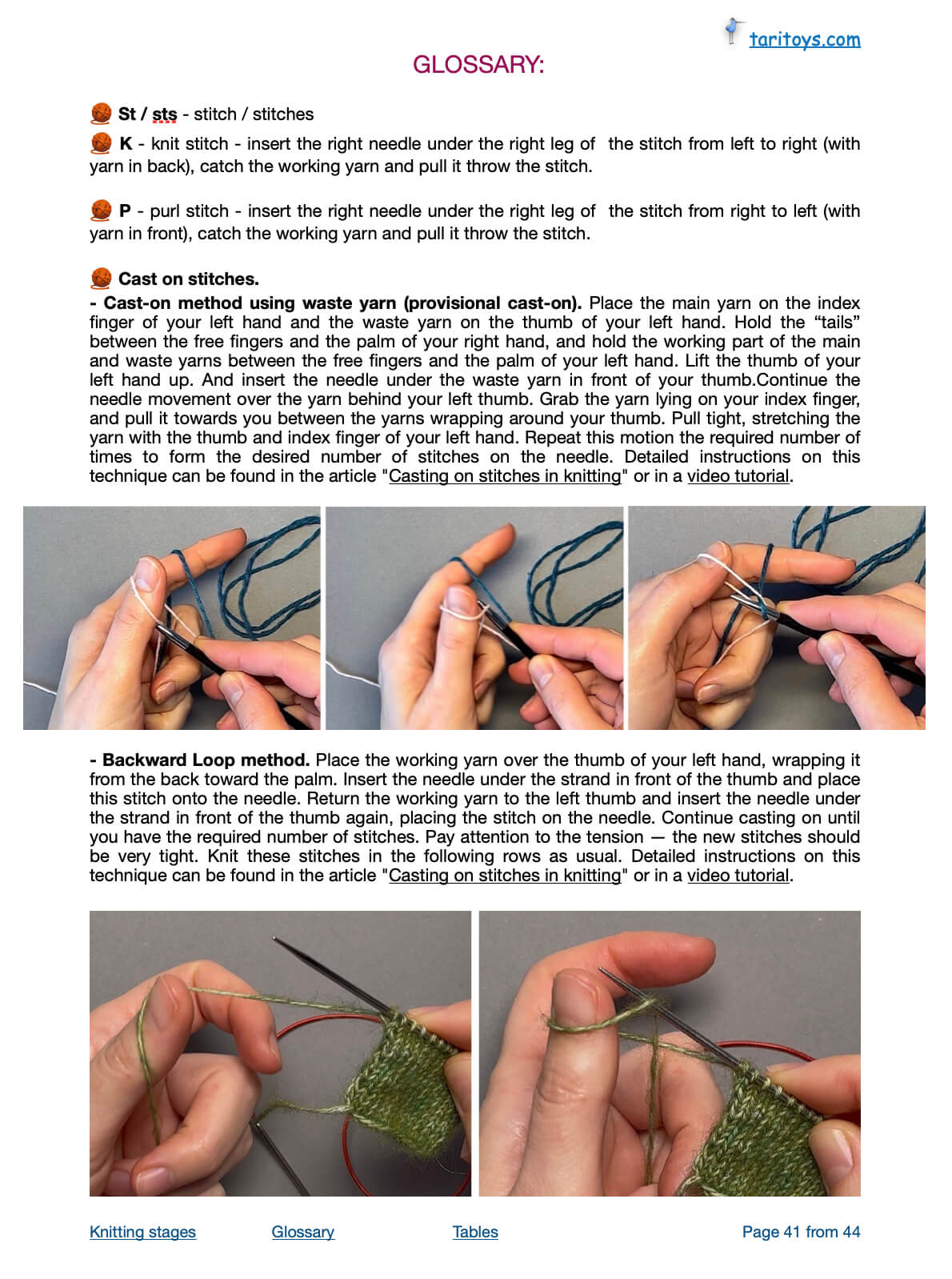 taritoys.com

GLOSSARY:

St / sts - stitch / stitches

K - knit stitch - insert the right needle under the right leg of the stitch from left to right (with yarn in back), catch the working yarn and pull it throw the stitch.

P - purl stitch - insert the right needle under the right leg of the stitch from right to left (with yarn in front), catch the working yarn and pull it throw the stitch.

Cast on stitches.

- Cast-on method using waste yarn (provisional cast-on). Place the main yarn on the index finger of your left hand and the waste yarn on the thumb of your left hand. Hold the “tails” between the free fingers and the palm of your right hand, and hold the working part of the main and waste yarns between the free fingers and the palm of your left hand. Lift the thumb of your left hand up. And insert the needle under the waste yarn in front of your thumb.Continue the needle movement over the yarn behind your left thumb. Grab the yarn lying on your index finger, and pull it towards you between the yarns wrapping around your thumb. Pull tight, stretching the yarn with the thumb and index finger of your left hand. Repeat this motion the required number of times to form the desired number of stitches on the needle. Detailed instructions on this technique can be found in the article "Casting on stitches in knitting" or in a video tutorial.

- Backward Loop method. Place the working yarn over the thumb of your left hand, wrapping it from the back toward the palm. Insert the needle under the strand in front of the thumb and place this stitch onto the needle. Return the working yarn to the left thumb and insert the needle under the strand in front of the thumb again, placing the stitch on the needle. Continue casting on until you have the required number of stitches. Pay attention to the tension — the new stitches should be very tight. Knit these stitches in the following rows as usual. Detailed instructions on this technique can be found in the article "Casting on stitches in knitting" or in a video tutorial.

Knitting stages Glossary Tables Page 41 from 44