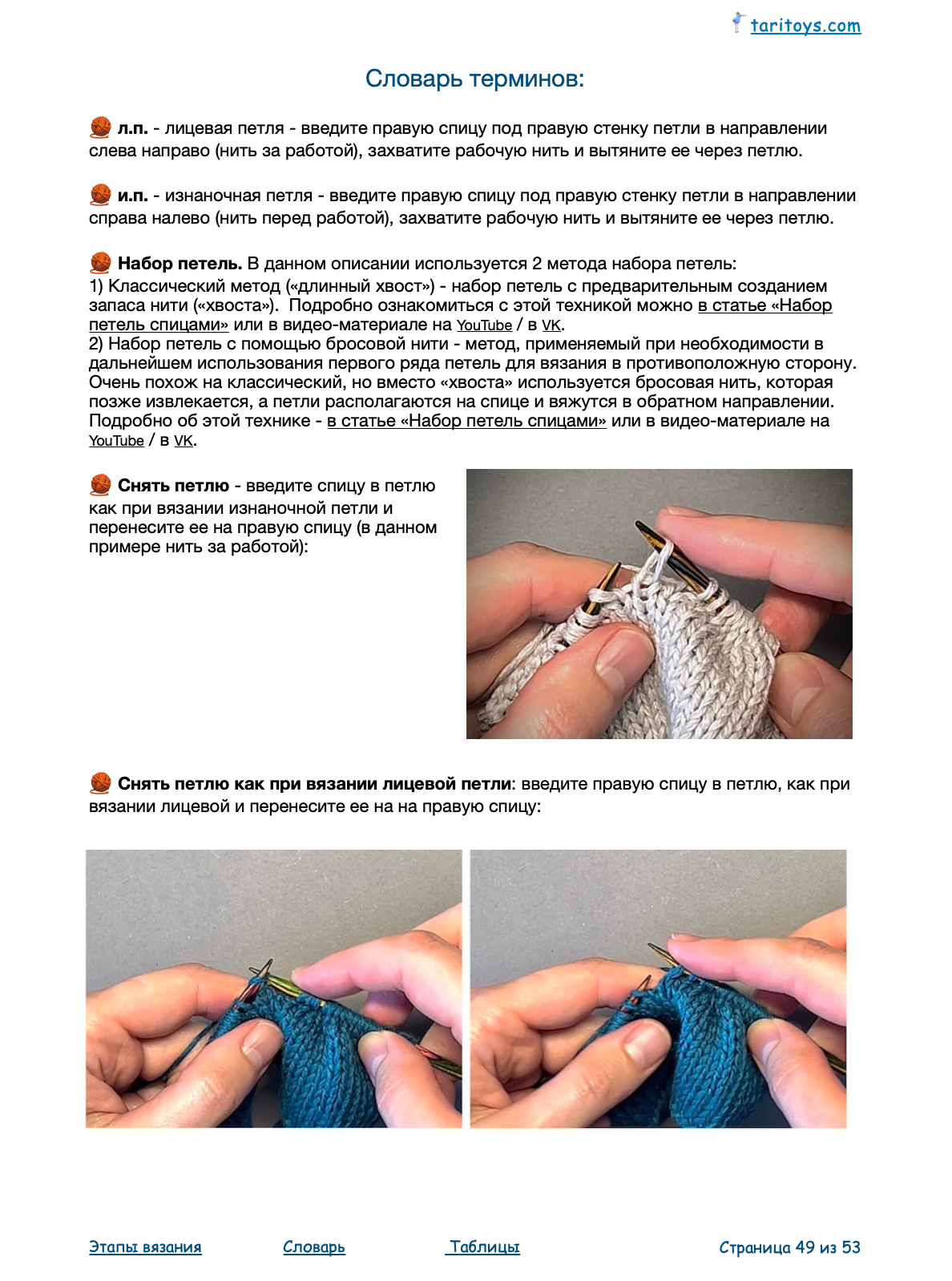 taritoys.com

Словарь терминов:

л.п. - лицевая петля - введите правую спицу под правую стенку петли в направлении слева направо (нить за работой), захватите рабочую нить и вытяните ее через петлю.

и.п. - изнаночная петля - введите правую спицу под правую стенку петли в направлении справа налево (нить перед работой), захватите рабочую нить и вытяните ее через петлю.

Набор петель. В данном описании используется 2 метода набора петель:
1) Классический метод («длинный хвост») - набор петель с предварительным созданием запаса нити («хвоста»). Подробно ознакомиться с этой техникой можно в статье «Набор петель спицами» или в видео-материале на YouTube / в VK.
2) Набор петель с помощью бросовой нити - метод, применяемый при необходимости в дальнейшем использования первого ряда петель для вязания в противоположную сторону. Очень похож на классический, но вместо «хвоста» используется бросовая нить, которая позже извлекается, а петли располагаются на спице и вяжутся в обратном направлении. Подробно об этой технике - в статье «Набор петель спицами» или в видео-материале на YouTube / в VK.

Снять петлю - введите спицу в петлю как при вязании изнаночной петли и перенесите ее на правую спицу (в данном примере нить за работой):

Снять петлю как при вязании лицевой петли: введите правую спицу в петлю, как при вязании лицевой и перенесите ее на на правую спицу:

Этапы вязания Словарь Таблицы Страница 49 из 53